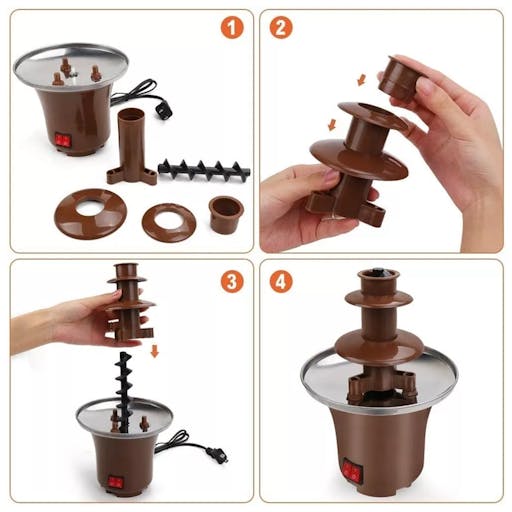 1

2

3

4